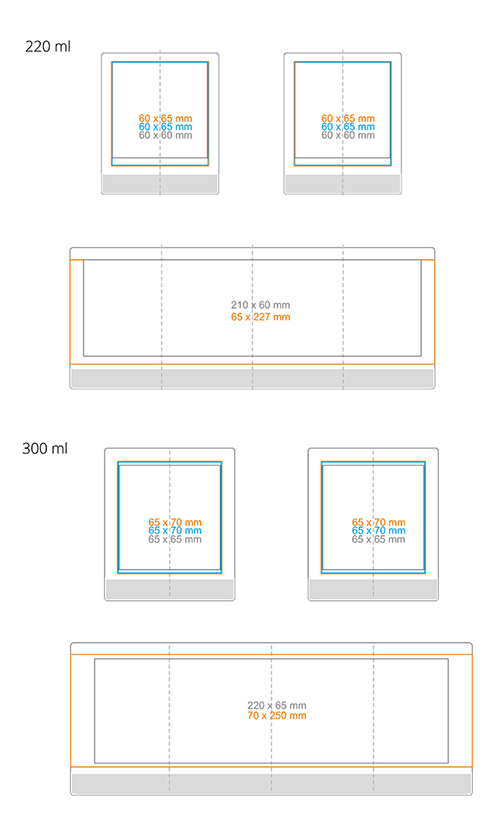 220 ml

60 x 65 mm
60 x 65 mm
60 x 60 mm

60 x 65 mm
60 x 65 mm
60 x 60 mm

210 x 60 mm
65 x 227 mm

300 ml

65 x 70 mm
65 x 70 mm
65 x 65 mm

65 x 70 mm
65 x 70 mm
65 x 65 mm

220 x 65 mm
70 x 250 mm